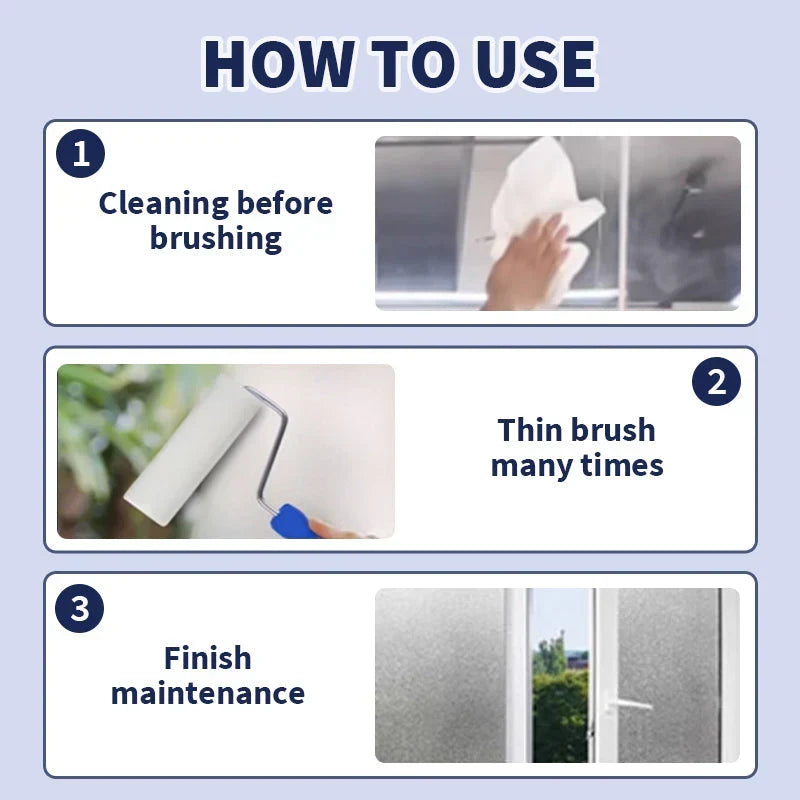 HOW TO USE

1

Cleaning before brushing

2

Thin brush many times

3

Finish maintenance